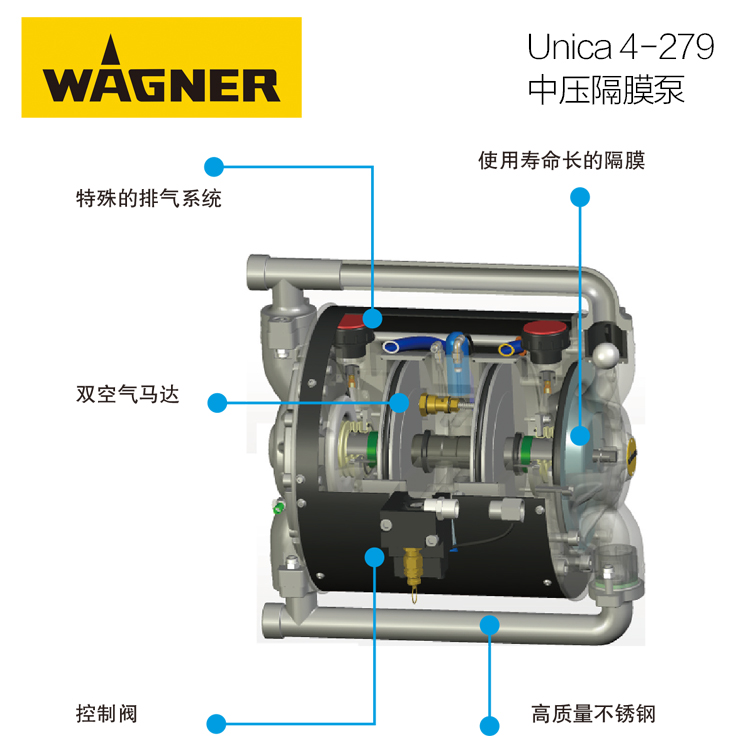 WAGNER

Unica 4-279
中压隔膜泵

特殊的排气系统

使用寿命长的隔膜

双空气马达

控制阀

高质量不锈钢